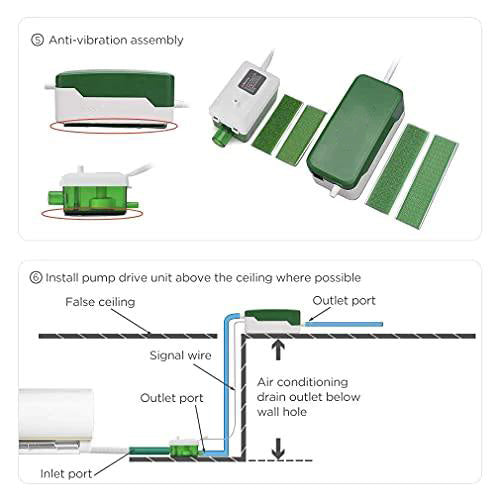 ⑤ Anti-vibration assembly

⑥ Install pump drive unit above the ceiling where possible

False ceiling

Outlet port

Signal wire

Air conditioning drain outlet below wall hole

Outlet port

Inlet port