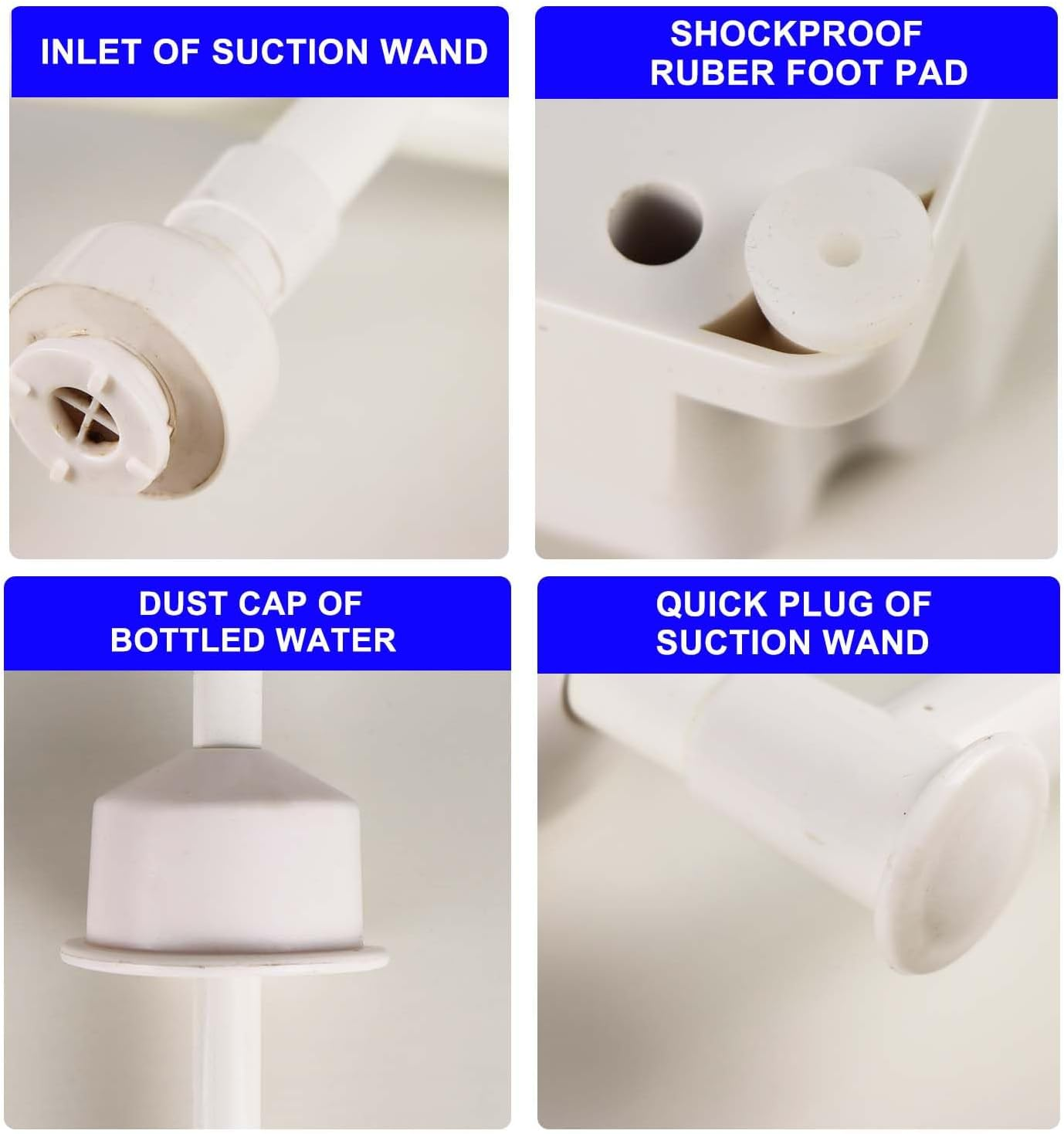 INLET OF SUCTION WAND

SHOCKPROOF RUBER FOOT PAD

DUST CAP OF BOTTLED WATER

QUICK PLUG OF SUCTION WAND