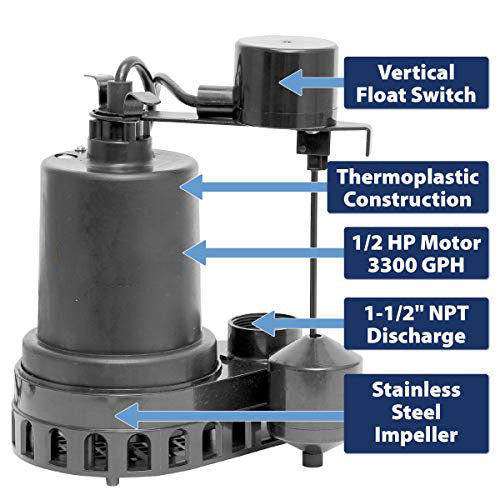 Vertical Float Switch

Thermoplastic Construction

1/2 HP Motor 3300 GPH

1-1/2" NPT Discharge

Stainless Steel Impeller