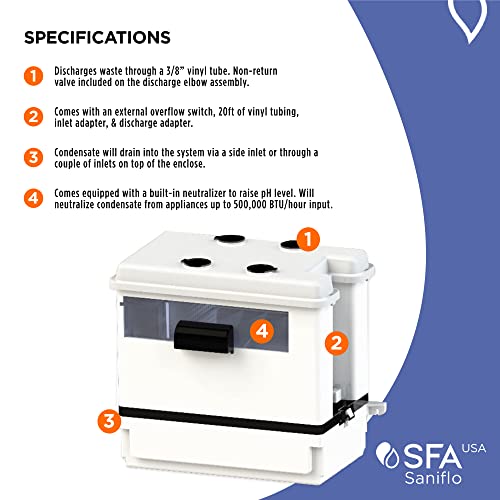 SPECIFICATIONS

1 Discharges waste through a 3/8" vinyl tube. Non-return valve included on the discharge elbow assembly.

2 Comes with an external overflow switch, 20ft of vinyl tubing, inlet adapter, & discharge adapter.

3 Condensate will drain into the system via a side inlet or through a couple of inlets on top of the enclose.

4 Comes equipped with a built-in neutralizer to raise pH level. Will neutralize condensate from appliances up to 500,000 BTU/hour input.

1

4

2

3

SFA USA
Saniflo