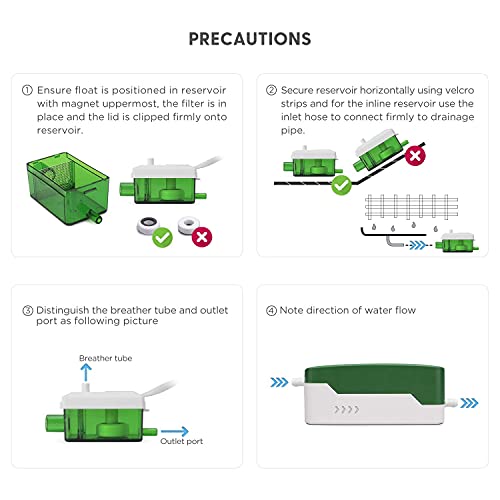 PRECAUTIONS

① Ensure float is positioned in reservoir with magnet uppermost, the filter is in place and the lid is clipped firmly onto reservoir.

② Secure reservoir horizontally using velcro strips and for the inline reservoir use the inlet hose to connect firmly to drainage pipe.

③ Distinguish the breather tube and outlet port as following picture

Breather tube

Outlet port

④ Note direction of water flow