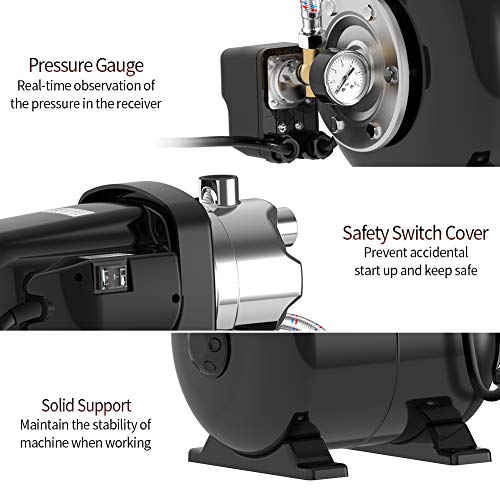 Pressure Gauge
Real-time observation of the pressure in the receiver

Safety Switch Cover
Prevent accidental start up and keep safe

Solid Support
Maintain the stability of machine when working