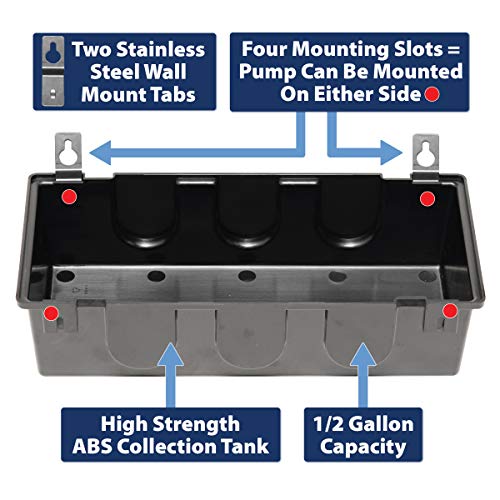 Two Stainless Steel Wall Mount Tabs

Four Mounting Slots = Pump Can Be Mounted On Either Side

High Strength ABS Collection Tank

1/2 Gallon Capacity