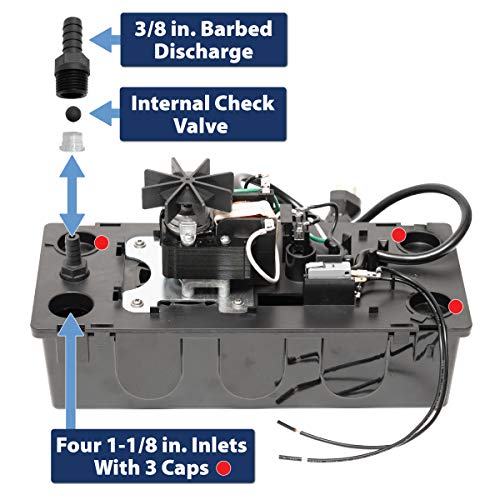 3/8 in. Barbed Discharge

Internal Check Valve

Four 1-1/8 in. Inlets With 3 Caps